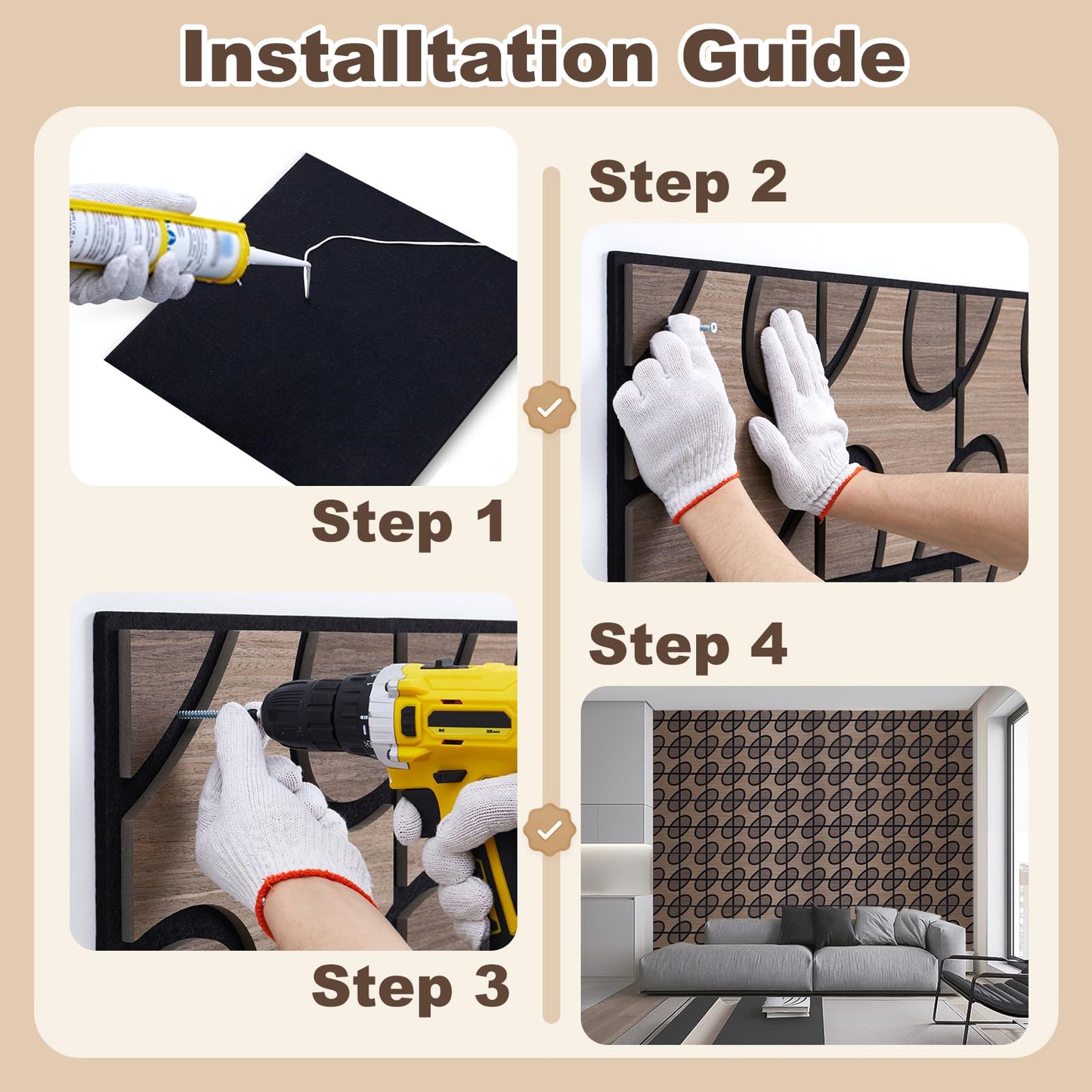 Installtation Guide

Step 1

Step 2

Step 3

Step 4