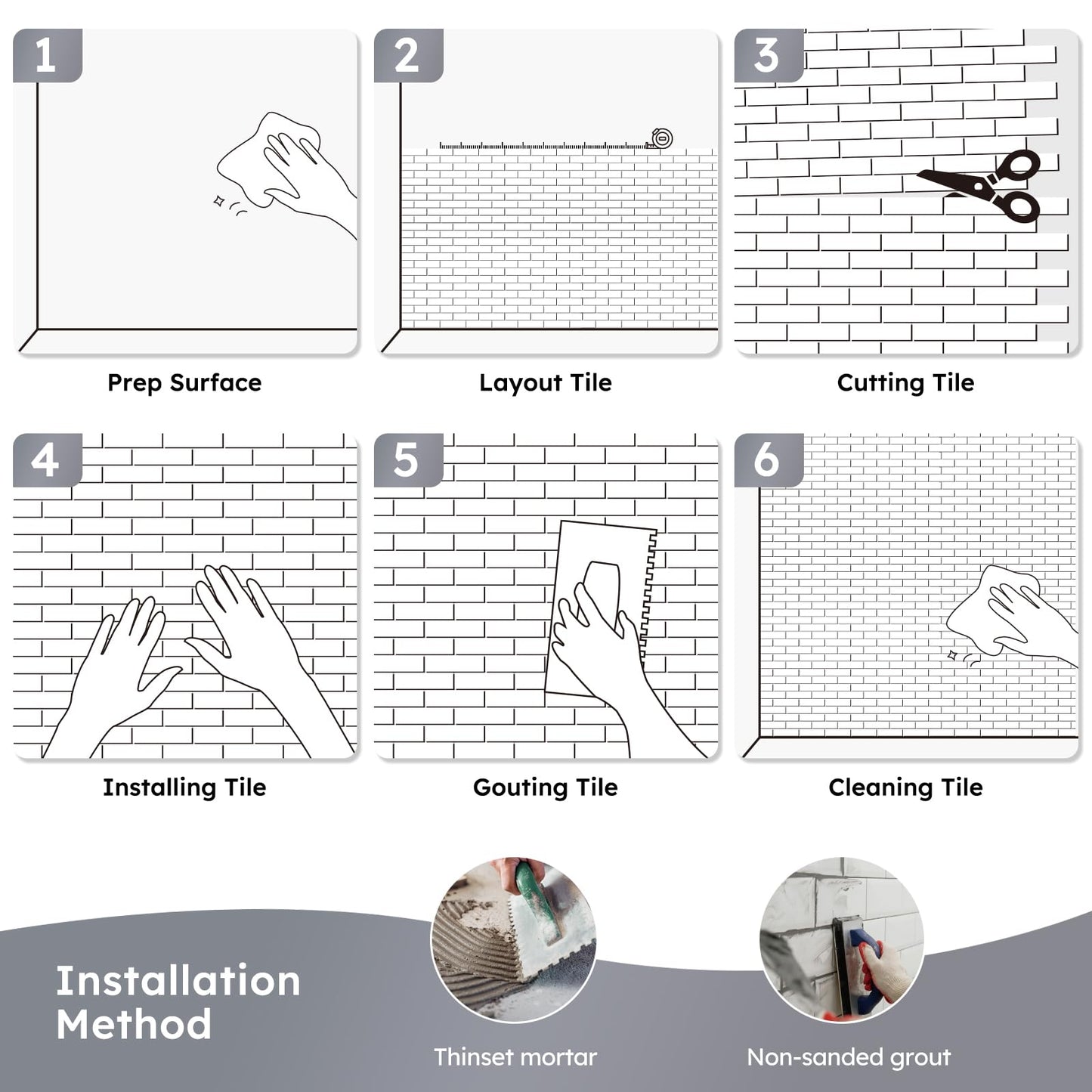 1

Prep Surface

2

Layout Tile

3

Cutting Tile

4

Installing Tile

5

Gouting Tile

6

Cleaning Tile

Installation Method

Thinset mortar

Non-sanded grout