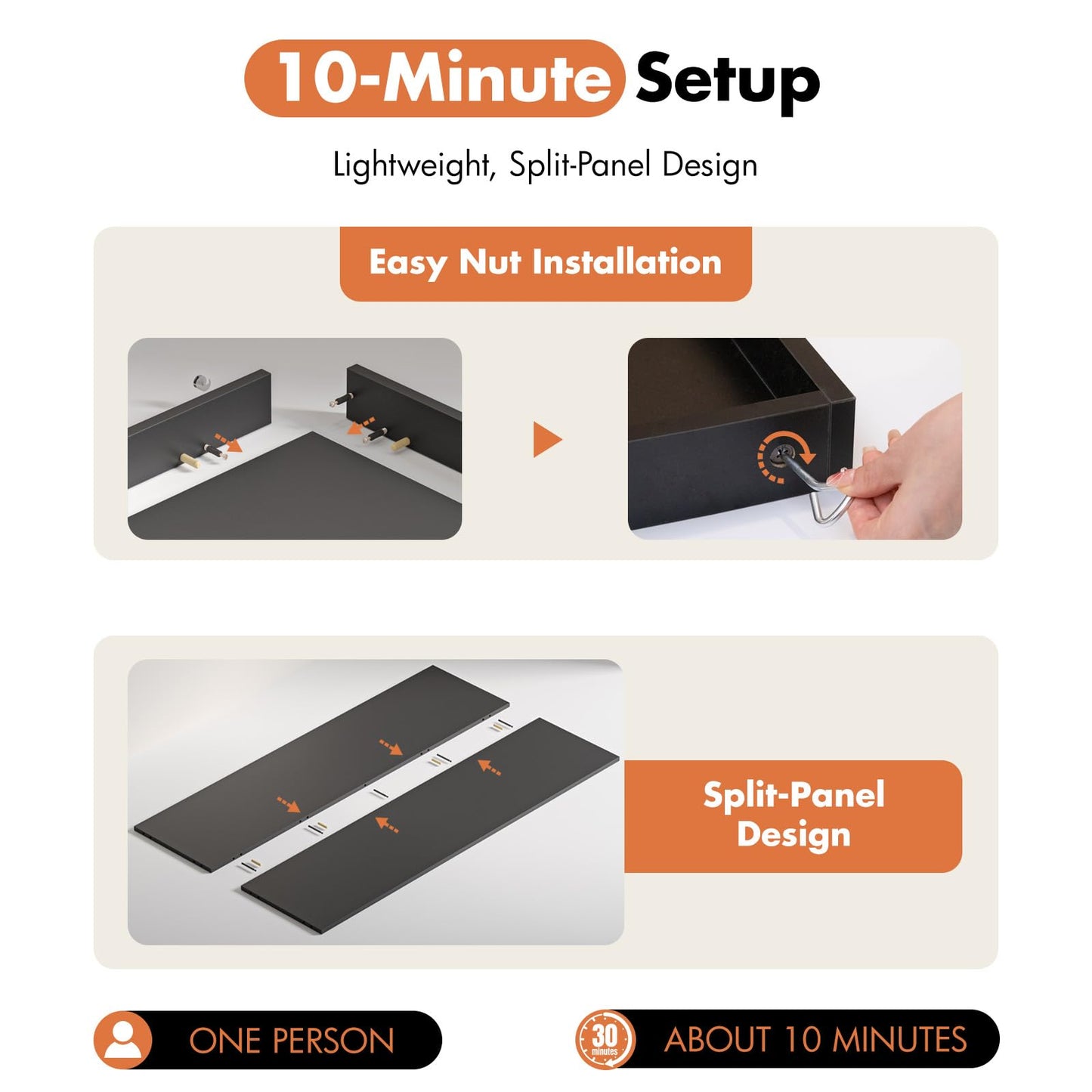 10-Minute Setup

Lightweight, Split-Panel Design

Easy Nut Installation

Split-Panel Design

ONE PERSON

30 minutes

ABOUT 10 MINUTES