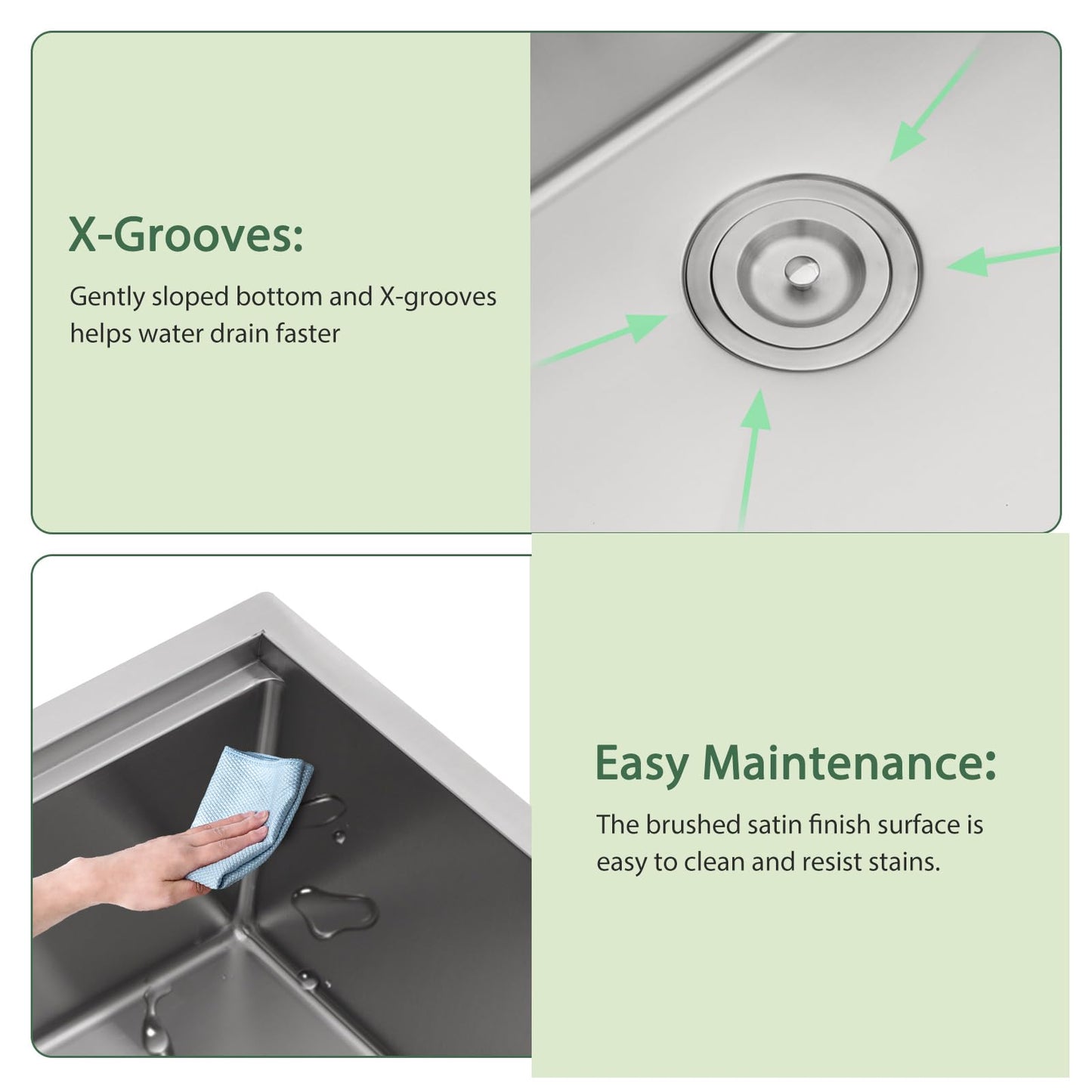 X-Grooves:

Gently sloped bottom and X-grooves helps water drain faster

Easy Maintenance:

The brushed satin finish surface is easy to clean and resist stains.