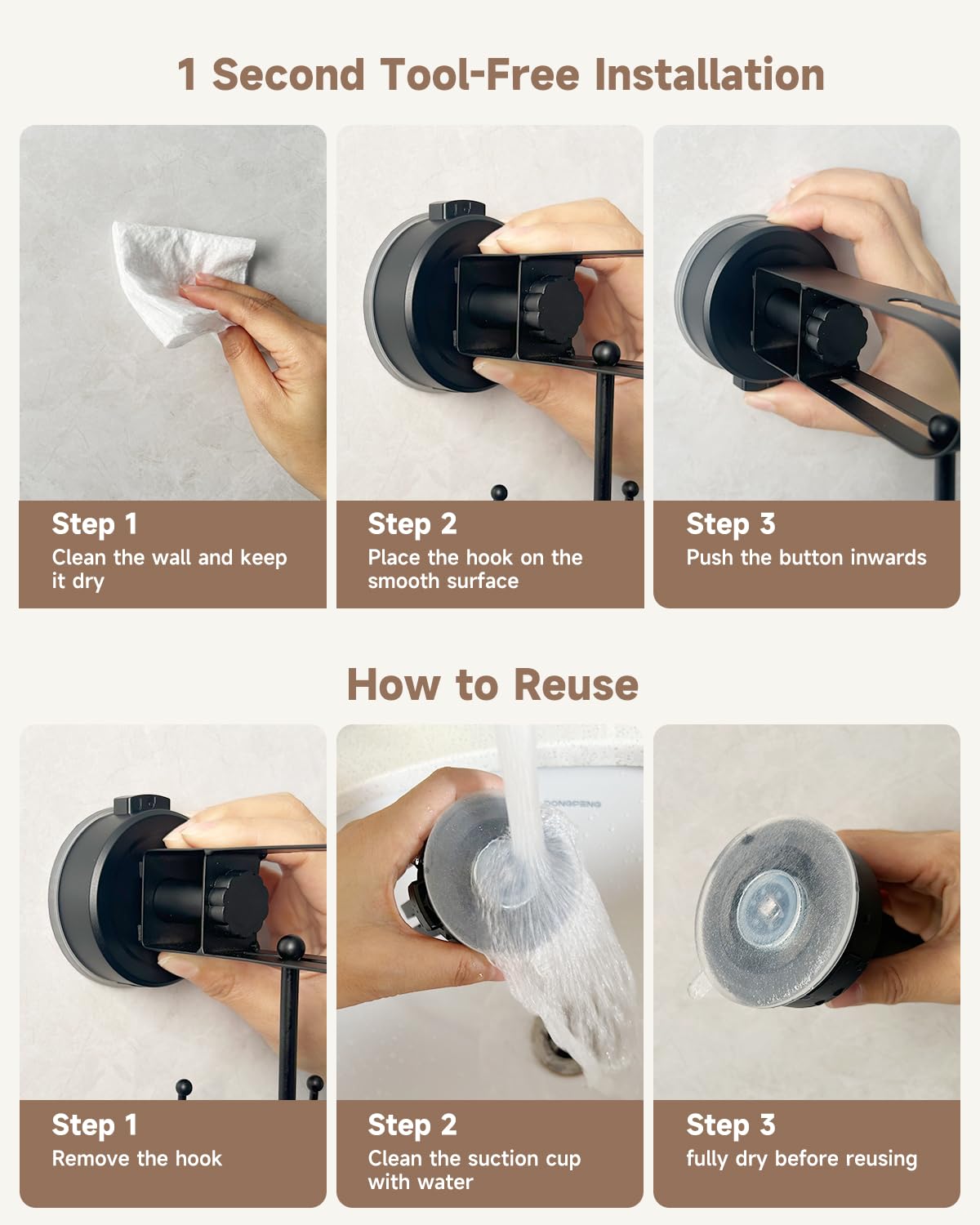 1 Second Tool-Free Installation

Step 1
Clean the wall and keep it dry

Step 2
Place the hook on the smooth surface

Step 3
Push the button inwards

How to Reuse

Step 1
Remove the hook

Step 2
Clean the suction cup with water

Step 3
fully dry before reusing