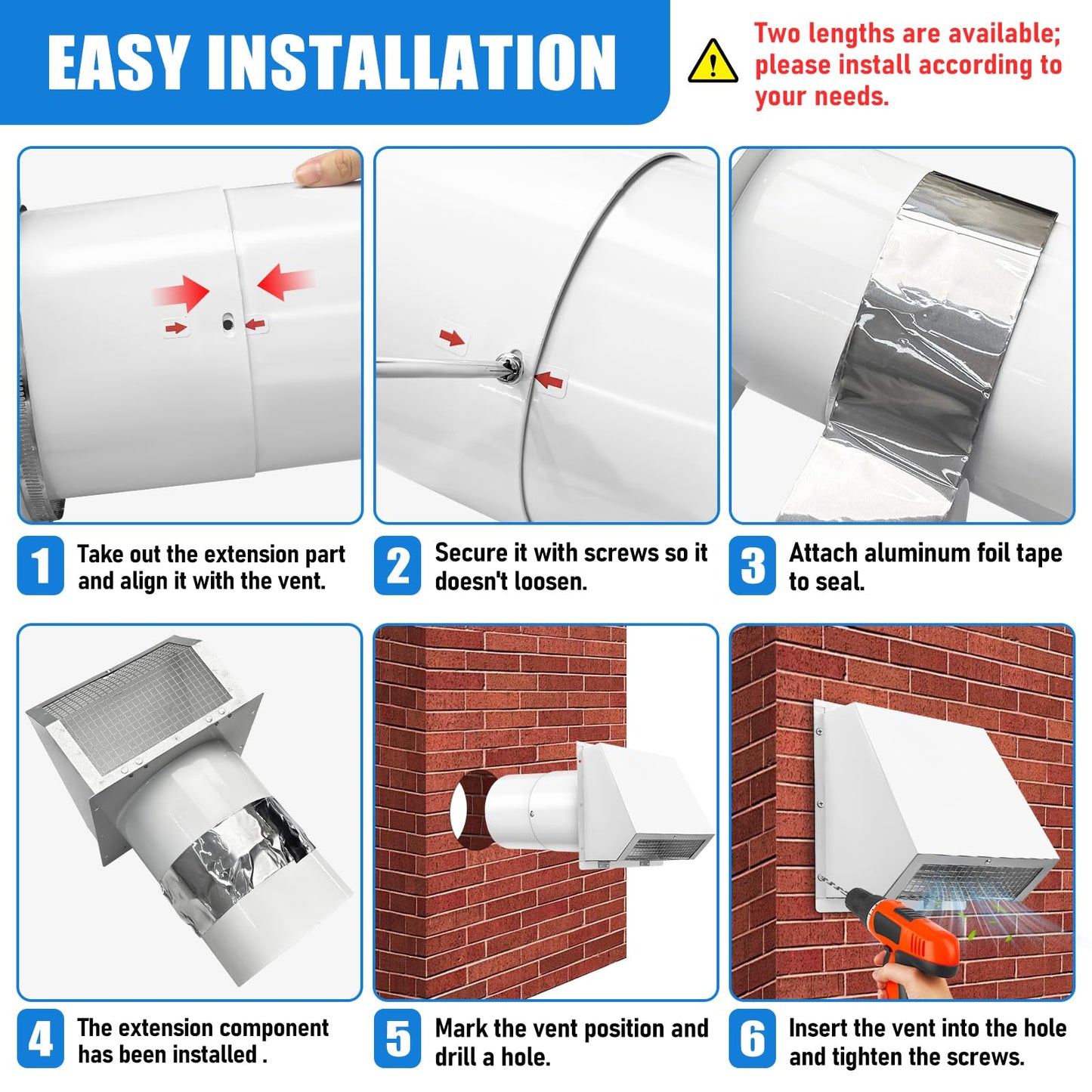 EASY INSTALLATION

Two lengths are available; please install according to your needs.

1 Take out the extension part and align it with the vent.

2 Secure it with screws so it doesn't loosen.

3 Attach aluminum foil tape to seal.

4 The extension component has been installed .

5 Mark the vent position and drill a hole.

6 Insert the vent into the hole and tighten the screws.